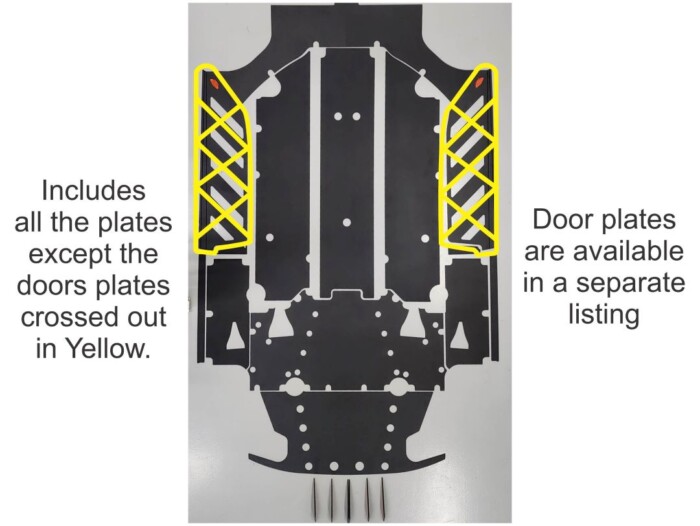 Includes all the plates except the doors plates crossed out in Yellow.

Door plates are available in a separate listing